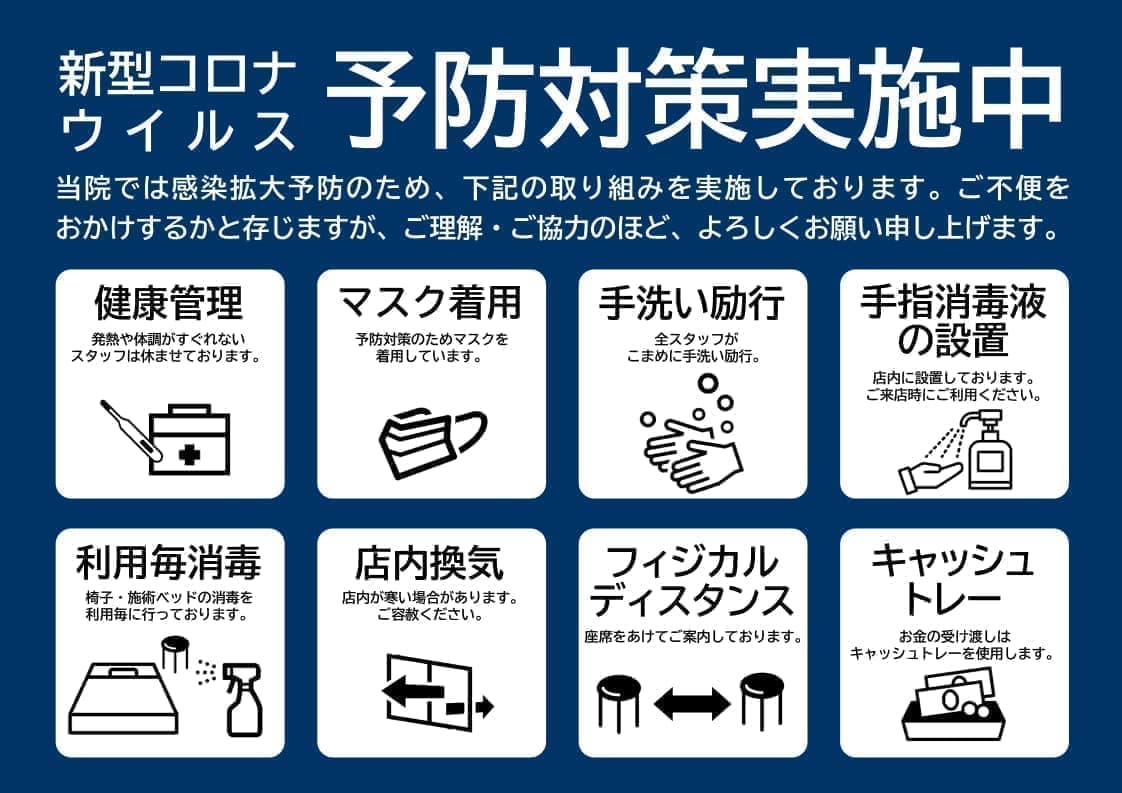 新型コロナウイルス 予防対策実施中

当院では感染拡大予防のため、下記の取り組みを実施しております。ご不便をおかけするかと存じますが、ご理解・ご協力のほど、よろしくお願い申し上げます。

健康管理
発熱や体調がすぐれないスタッフは休ませております。

マスク着用
予防対策のためマスクを着用しています。

手洗い励行
全スタッフがこまめに手洗い励行。

手指消毒液の設置
店内に設置しております。ご来店時にご利用ください。

利用毎消毒
椅子・施術ベッドの消毒を利用毎に行っております。

店内換気
店内が寒い場合があります。ご容赦ください。

フィジカルディスタンス
座席をあけてご案内しております。

キャッシュトレー
お金の受け渡しはキャッシュトレーを使用します。